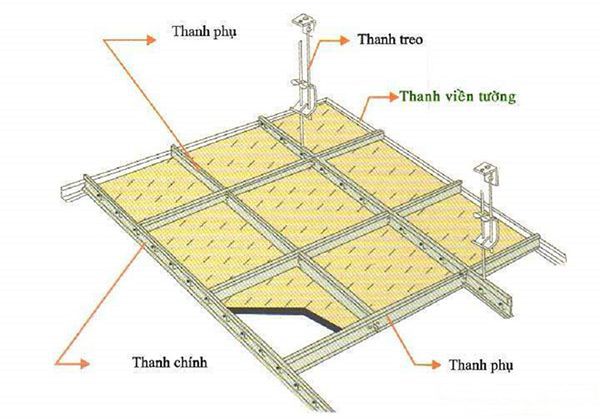 Thanh phụ

Thanh treo

Thanh viền tường

Thanh chính

Thanh phụ